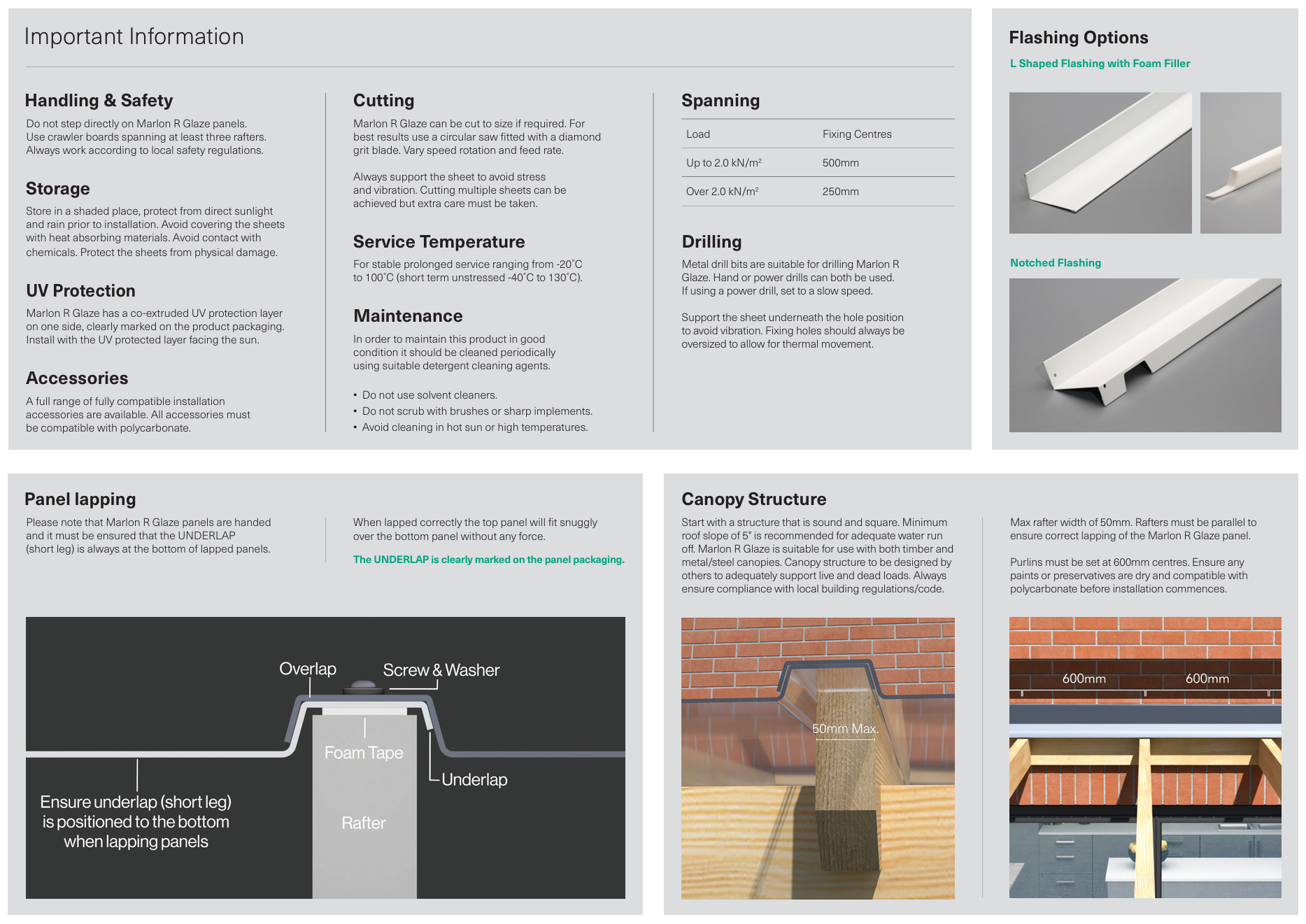 Important Information

Handling & Safety

Do not step directly on Marlon R Glaze panels. Use crawler boards spanning at least three rafters. Always work according to local safety regulations.

Storage

Store in a shaded place, protect from direct sunlight and rain prior to installation. Avoid covering the sheets with heat absorbing materials. Avoid contact with chemicals. Protect the sheets from physical damage.

UV Protection

Marlon R Glaze has a co-extruded UV protection layer on one side, clearly marked on the product packaging. Install with the UV protected layer facing the sun.

Accessories

A full range of fully compatible installation accessories are available. All accessories must be compatible with polycarbonate.

Cutting

Marlon R Glaze can be cut to size if required. For best results use a circular saw fitted with a diamond grit blade. Vary speed rotation and feed rate.

Always support the sheet to avoid stress and vibration. Cutting multiple sheets can be achieved but extra care must be taken.

Service Temperature

For stable prolonged service ranging from -20˚C to 100˚C (short term unstressed -40˚C to 130˚C).

Maintenance

In order to maintain this product in good condition it should be cleaned periodically using suitable detergent cleaning agents.

• Do not use solvent cleaners.
• Do not scrub with brushes or sharp implements.
• Avoid cleaning in hot sun or high temperatures.

Spanning

| Load | Fixing Centres |
|---|---|
| Up to 2.0 kN/m$^2$ | 500mm |
| Over 2.0 kN/m$^2$ | 250mm |

Drilling

Metal drill bits are suitable for drilling Marlon R Glaze. Hand or power drills can both be used. If using a power drill, set to a slow speed.

Support the sheet underneath the hole position to avoid vibration. Fixing holes should always be oversized to allow for thermal movement.

Flashing Options

L Shaped Flashing with Foam Filler

Notched Flashing

Panel lapping

Please note that Marlon R Glaze panels are handed and it must be ensured that the UNDERLAP (short leg) is always at the bottom of lapped panels.

When lapped correctly the top panel will fit snuggly over the bottom panel without any force.

The UNDERLAP is clearly marked on the panel packaging.

Overlap
Screw & Washer
Foam Tape
Underlap
Rafter
Ensure underlap (short leg) is positioned to the bottom when lapping panels

Canopy Structure

Start with a structure that is sound and square. Minimum roof slope of 5˚ is recommended for adequate water run off. Marlon R Glaze is suitable for use with both timber and metal/steel canopies. Canopy structure to be designed by others to adequately support live and dead loads. Always ensure compliance with local building regulations/code.

Max rafter width of 50mm. Rafters must be parallel to ensure correct lapping of the Marlon R Glaze panel.

Purlins must be set at 600mm centres. Ensure any paints or preservatives are dry and compatible with polycarbonate before installation commences.

50mm Max.

600mm
600mm